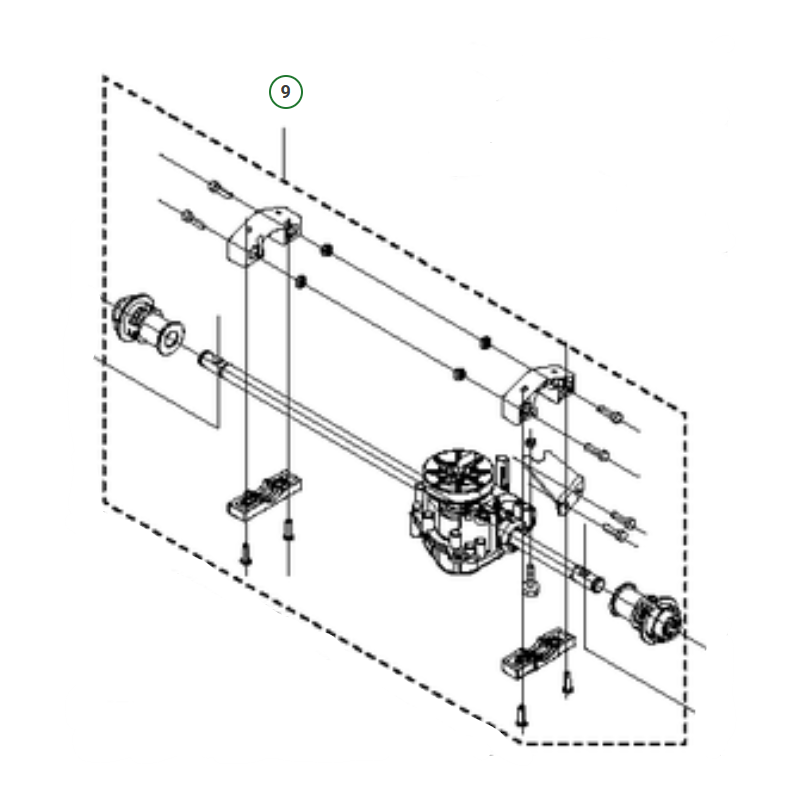 9